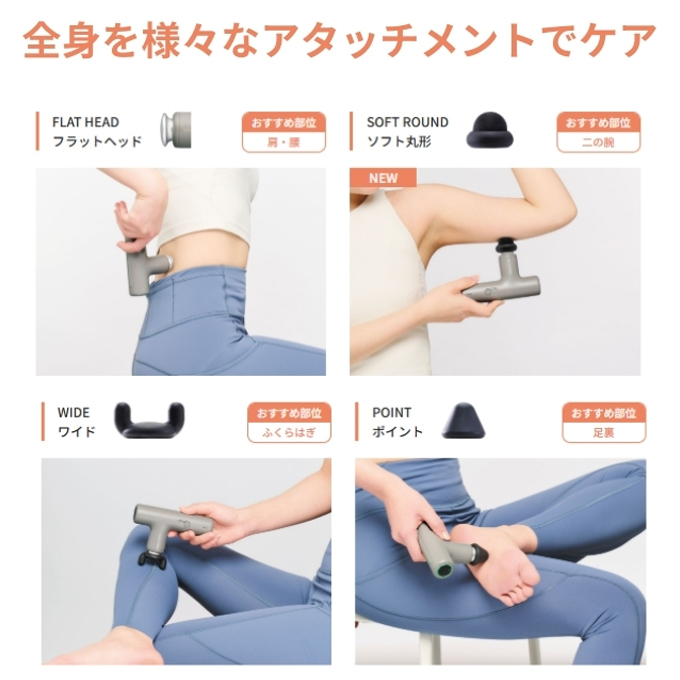 全身を様々なアタッチメントでケア

FLAT HEAD
フラットヘッド

おすすめ部位
肩・腰

SOFT ROUND
ソフト丸形

おすすめ部位
二の腕

NEW

WIDE
ワイド

おすすめ部位
ふくらはぎ

POINT
ポイント

おすすめ部位
足裏